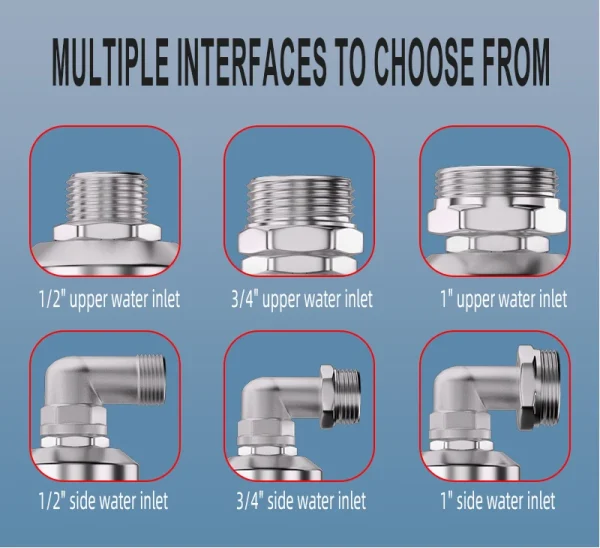 MULTIPLE INTERFACES TO CHOOSE FROM

1/2" upper water inlet

3/4" upper water inlet

1" upper water inlet

1/2" side water inlet

3/4" side water inlet

1" side water inlet