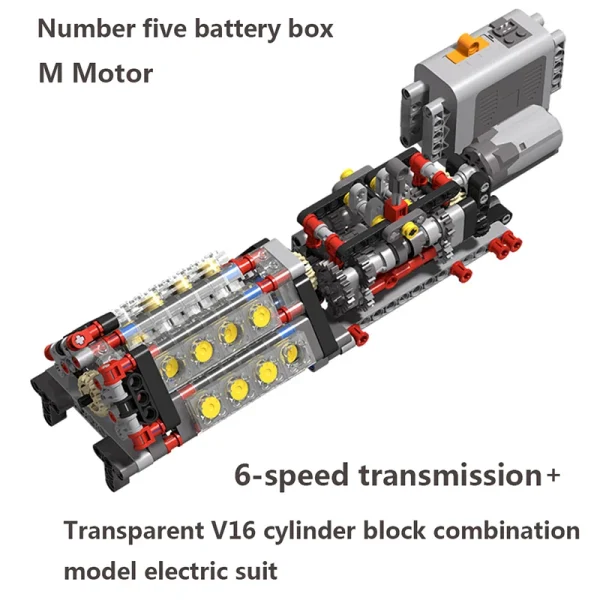 Number five battery box

M Motor

6-speed transmission+

Transparent V16 cylinder block combination model electric suit