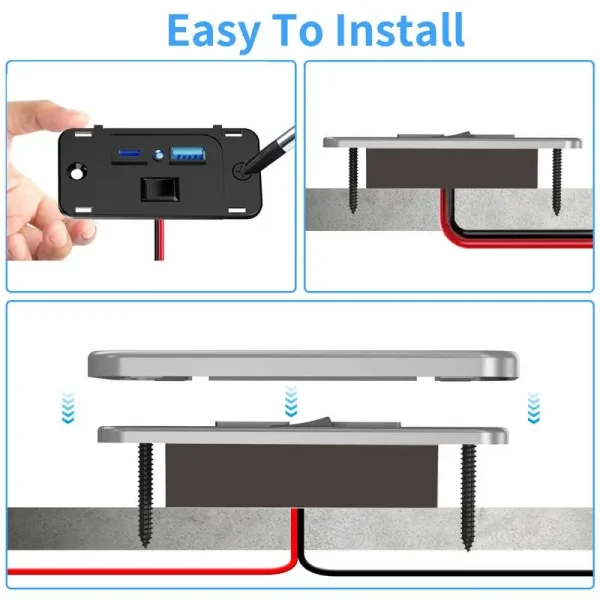 Easy To Install