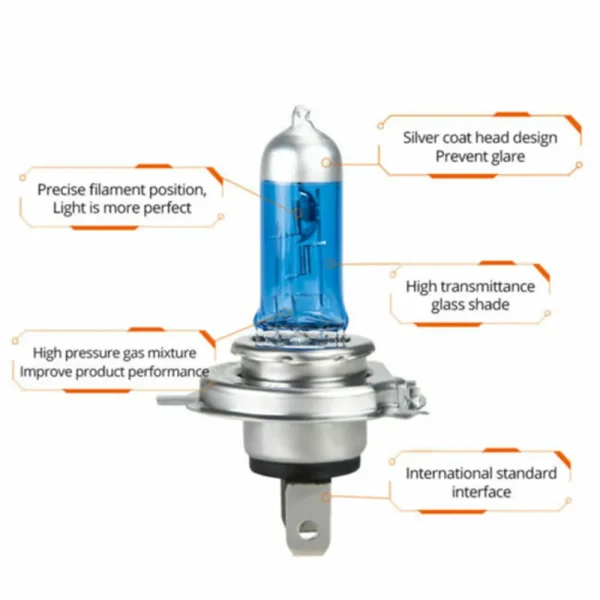 Silver coat head design
Prevent glare

Precise filament position,
Light is more perfect

High transmittance
glass shade

High pressure gas mixture
Improve product performance

International standard
interface